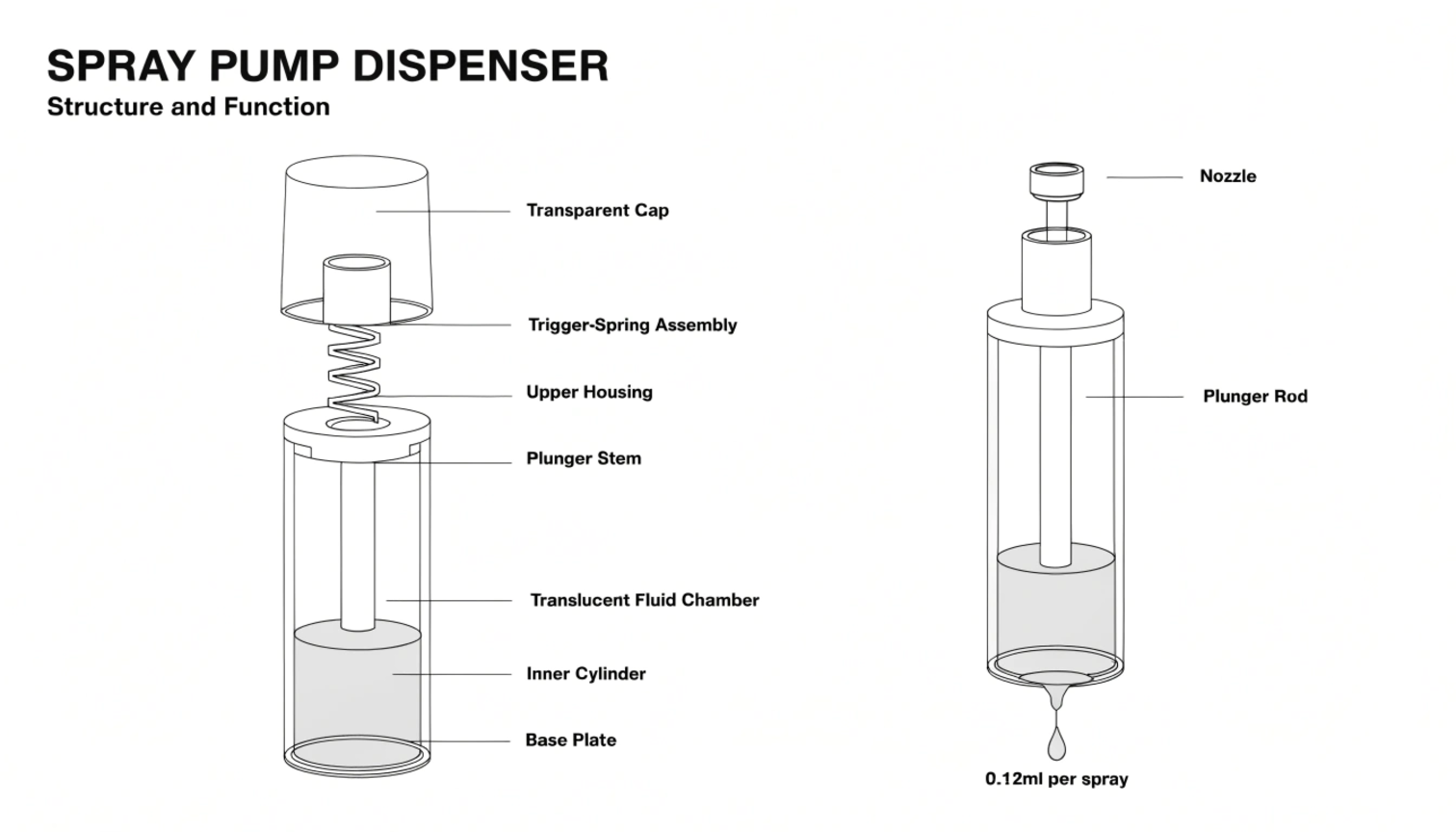 SPRAY PUMP DISPENSER
Structure and Function

Transparent Cap
Trigger-Spring Assembly
Upper Housing
Plunger Stem
Translucent Fluid Chamber
Inner Cylinder
Base Plate

Nozzle
Plunger Rod
0.12ml per spray