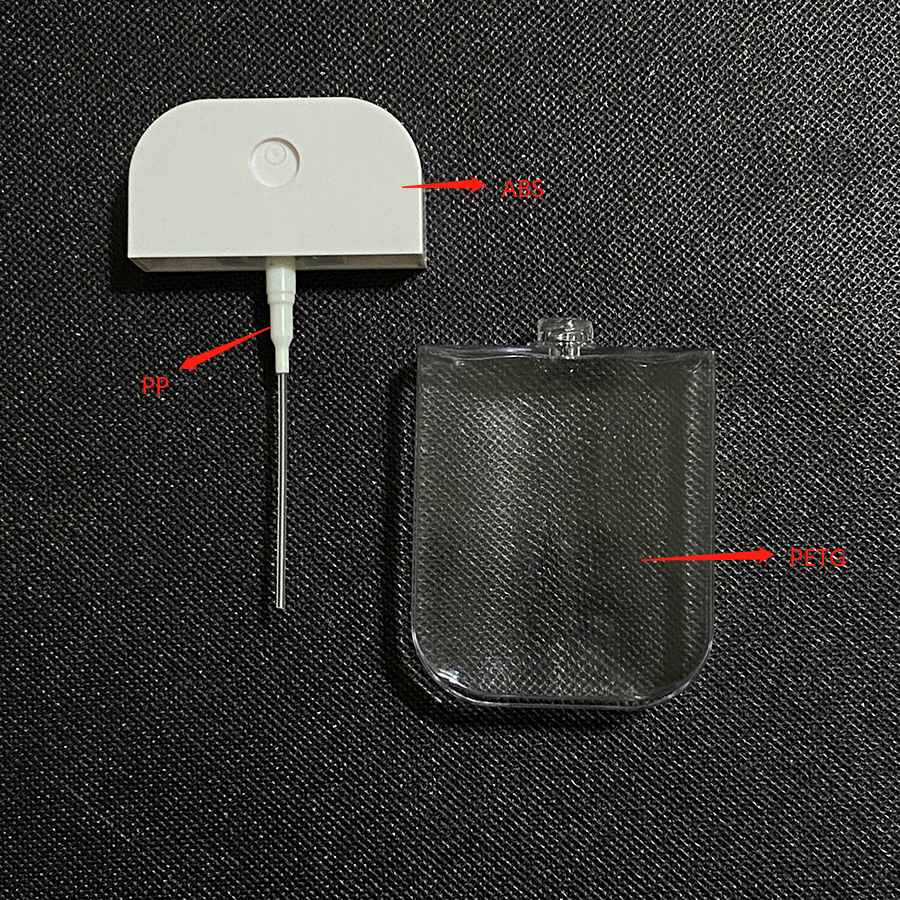 ABS

PP

PETG