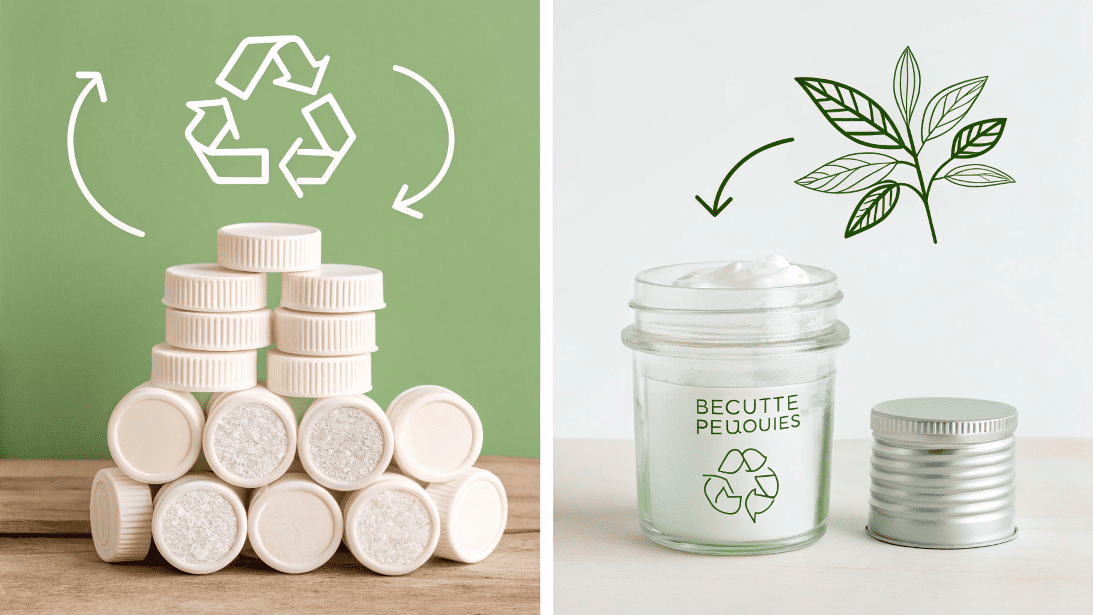 BECUTTE
PEUOUIES