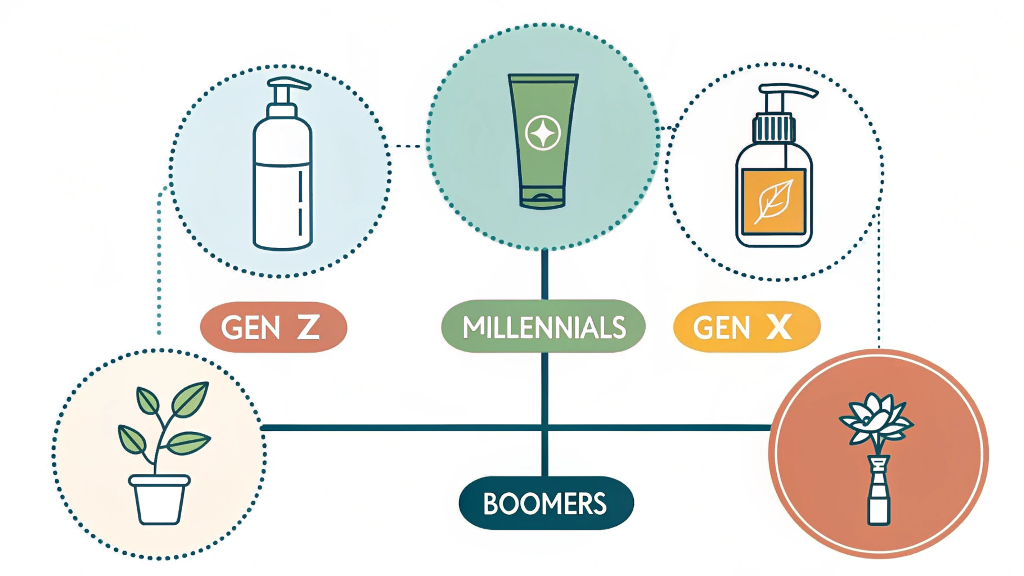 GEN Z

MILLENNIALS

GEN X

BOOMERS