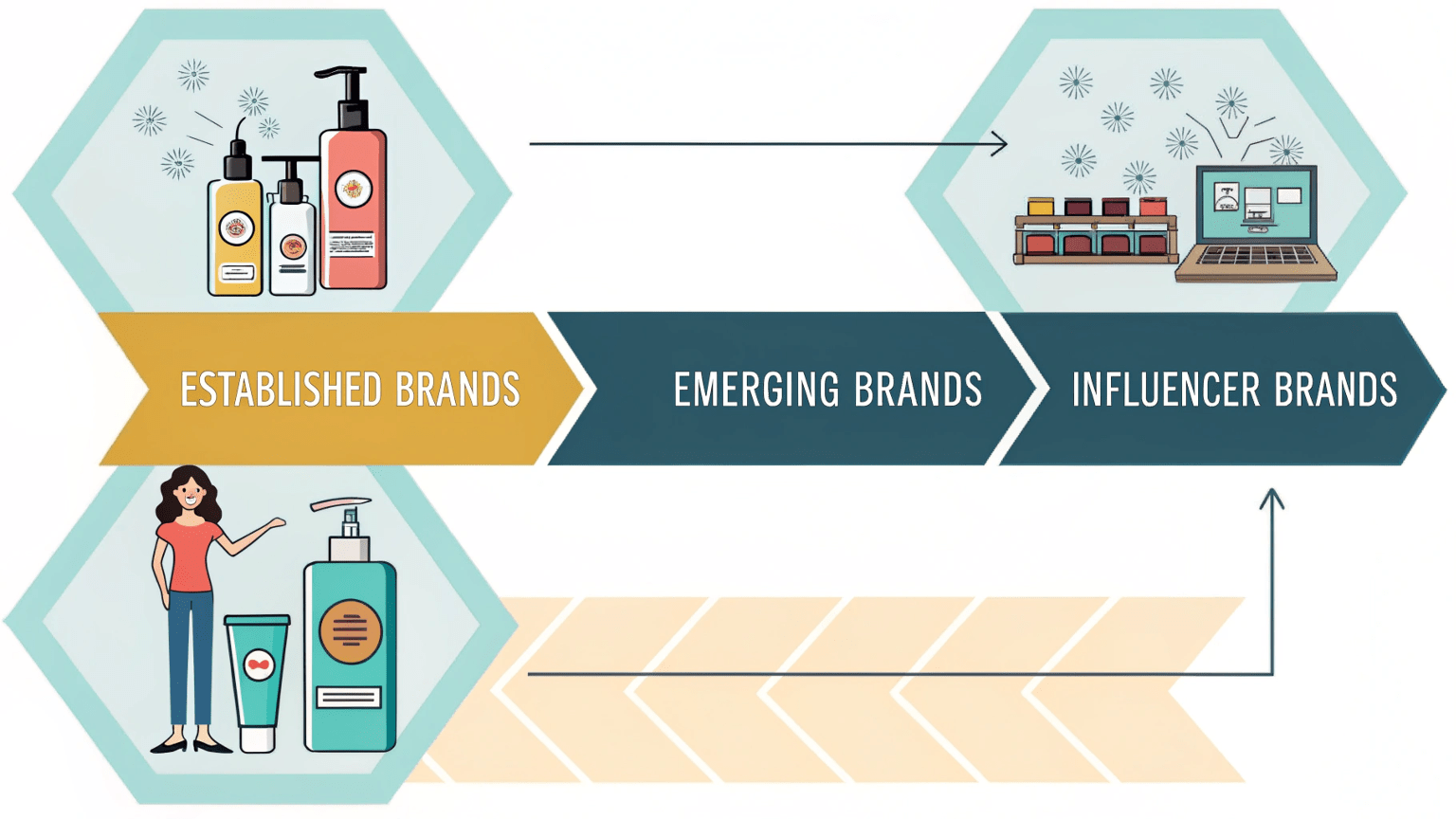 ESTABLISHED BRANDS

EMERGING BRANDS

INFLUENCER BRANDS