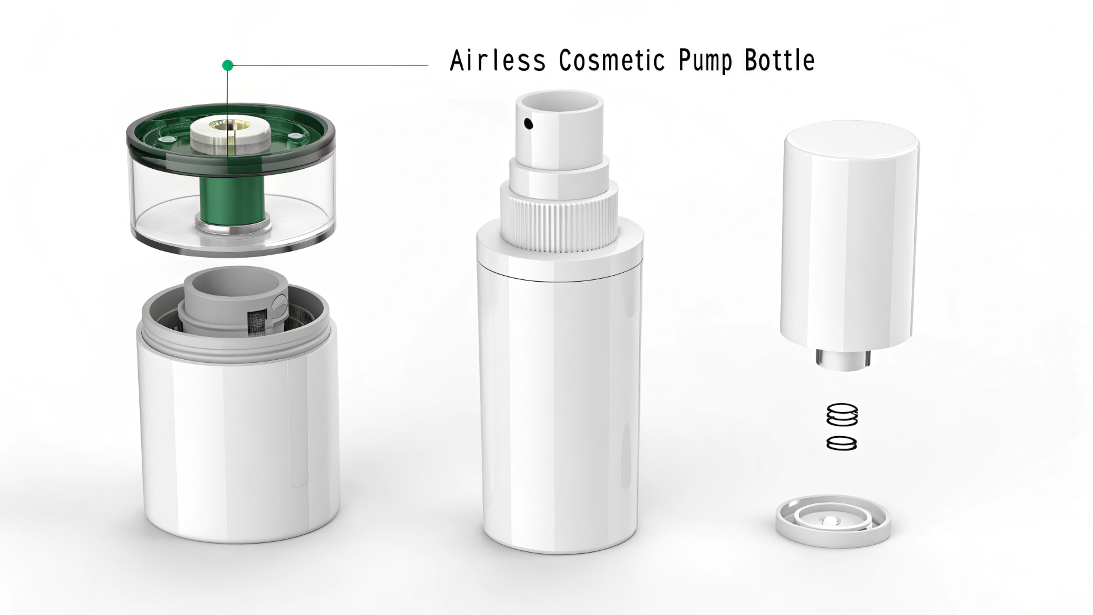 Airless Cosmetic Pump Bottle