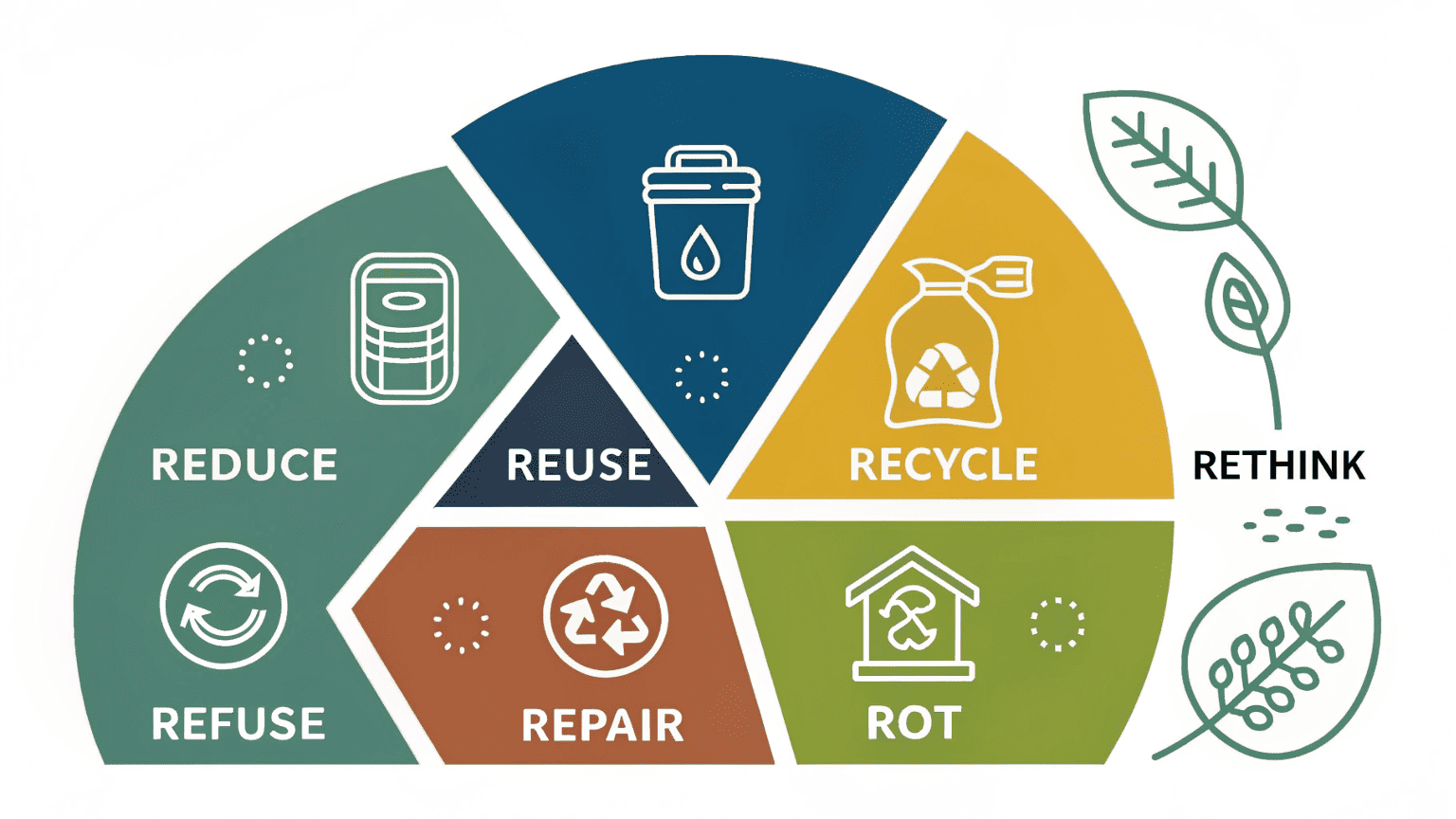 REDUCE

REUSE

RECYCLE

RETHINK

REFUSE

REPAIR

ROT