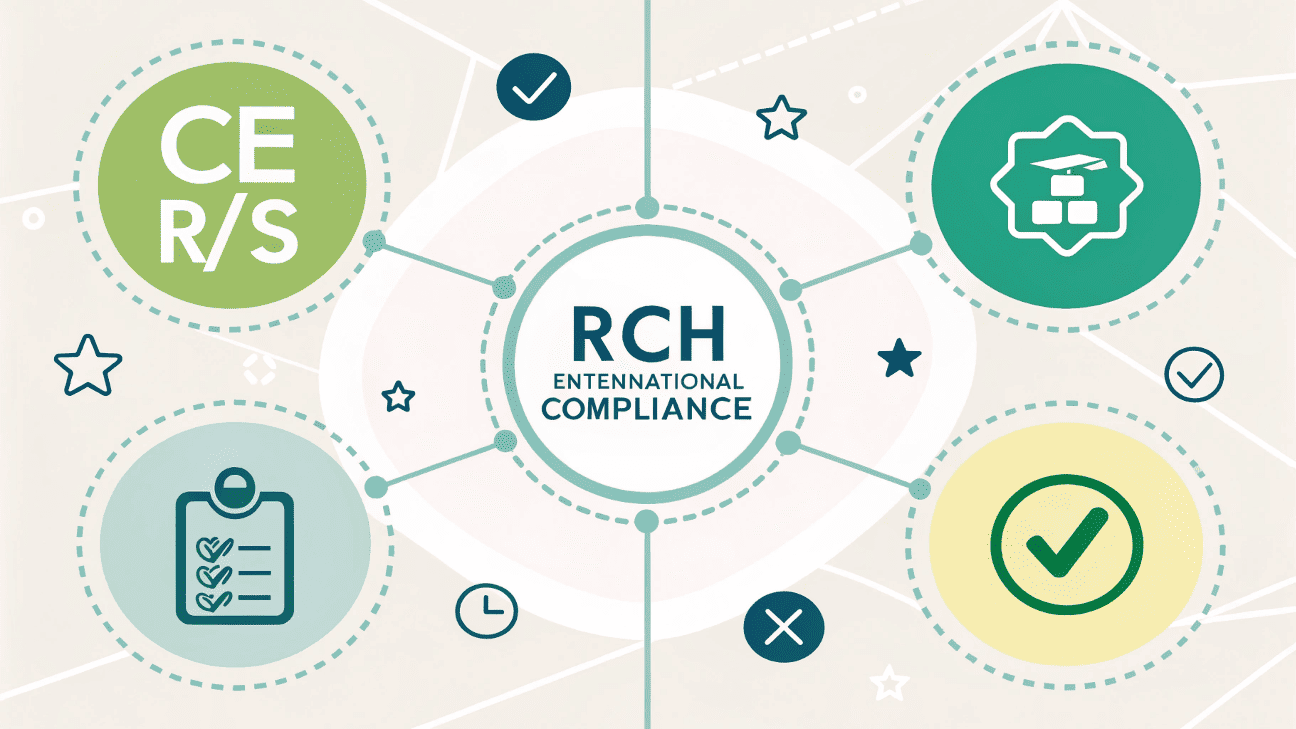 CE
R/S

RCH
ENTENNATIONAL
COMPLIANCE