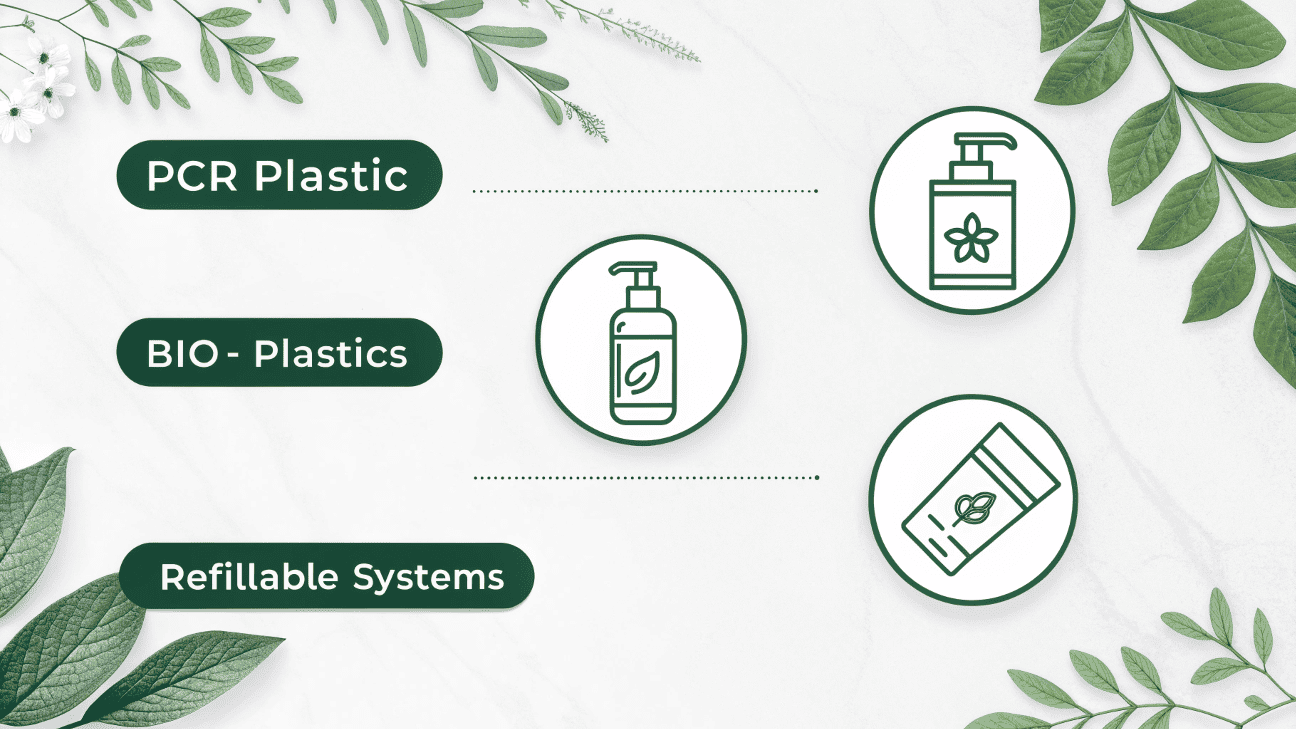 PCR Plastic

BIO - Plastics

Refillable Systems