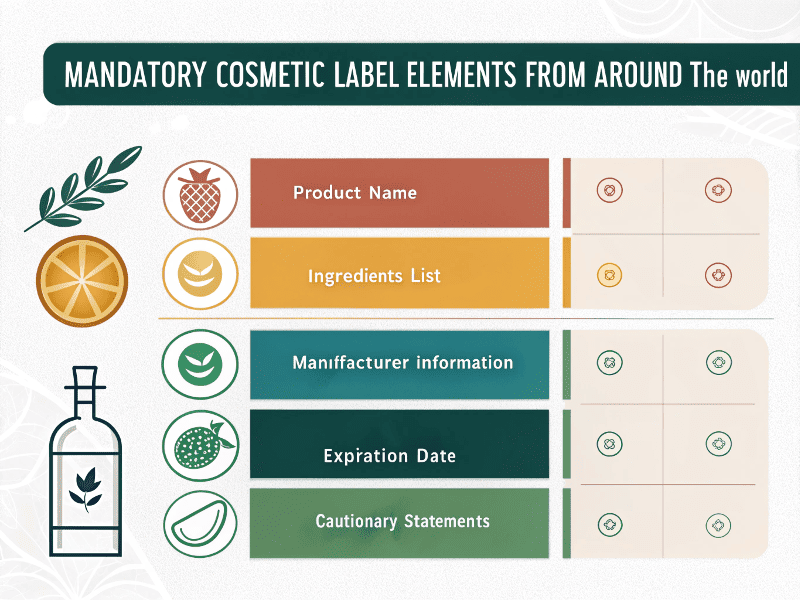 MANDATORY COSMETIC LABEL ELEMENTS FROM AROUND The world

Product Name

Ingredients List

Maniffacturer information

Expiration Date

Cautionary Statements