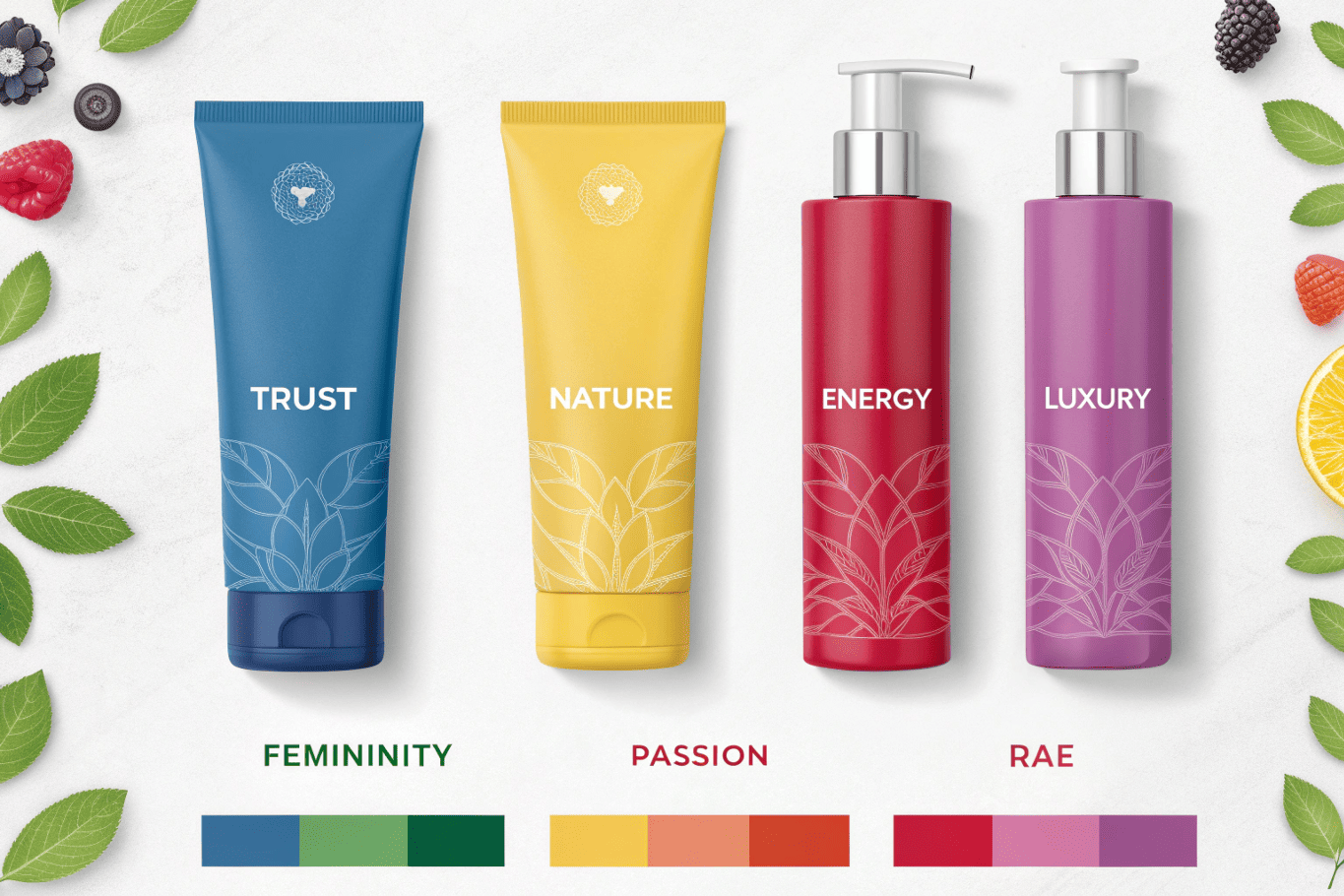 TRUST

NATURE

ENERGY

LUXURY

FEMININITY

PASSION

RAE